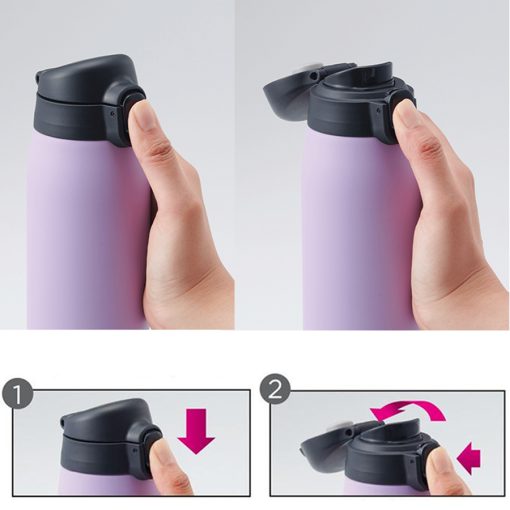 1

2